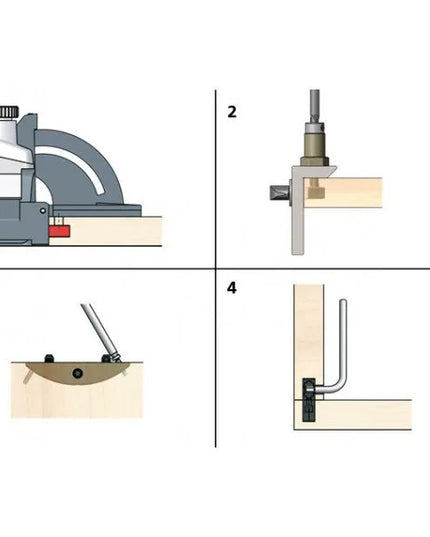 2

4